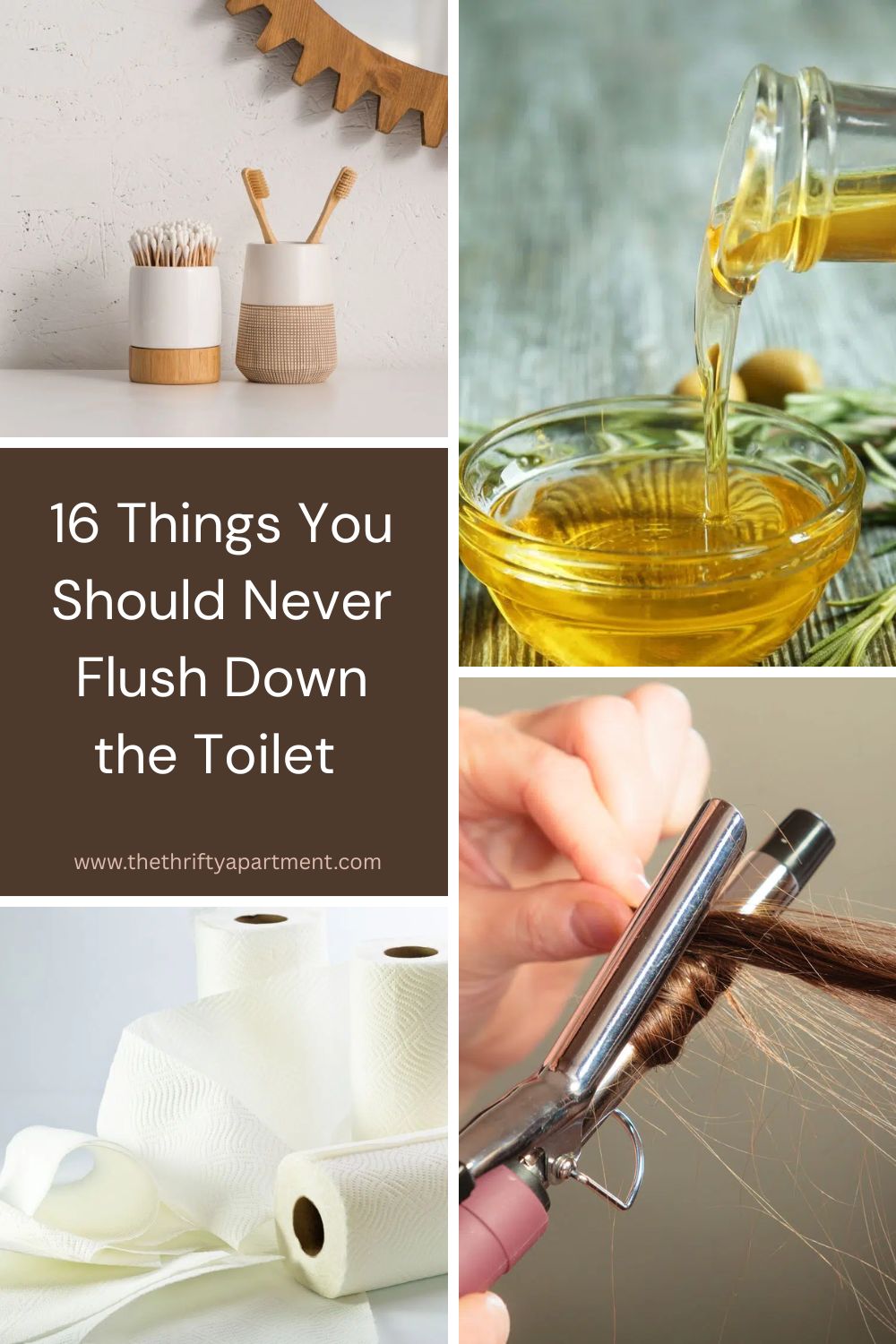 16 Things You Should Never Flush Down the Toilet

www.thethriftyapartment.com